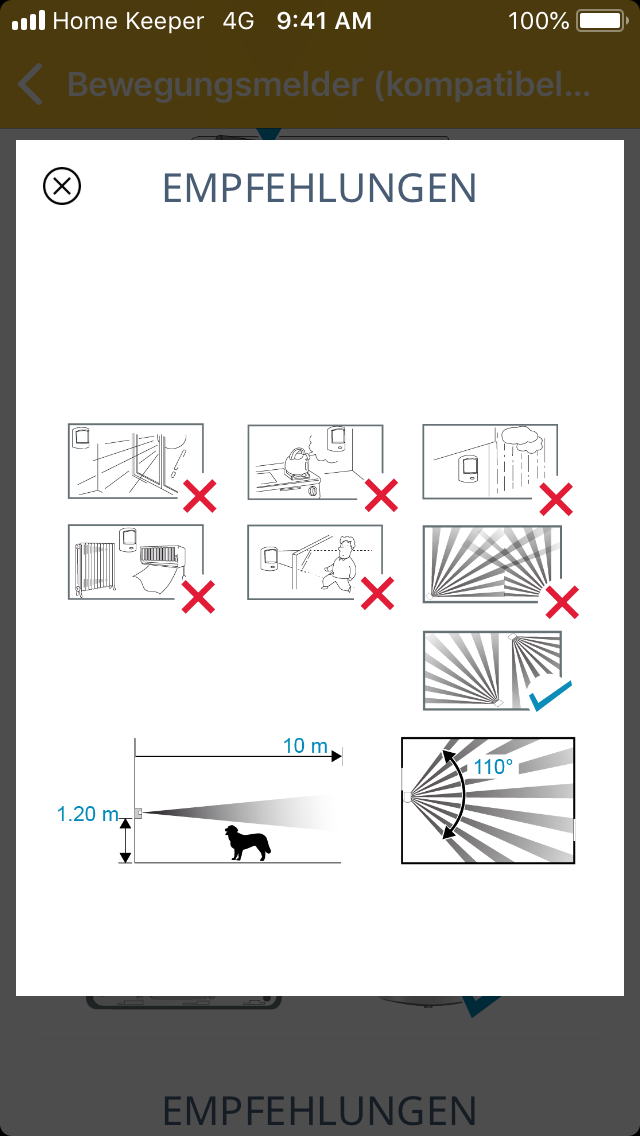 Home Keeper 4G 9:41 AM 100%

Bewegungsmelder (kompatibel...

EMPFEHLUNGEN

10 m

1.20 m

110°

EMPFEHLUNGEN